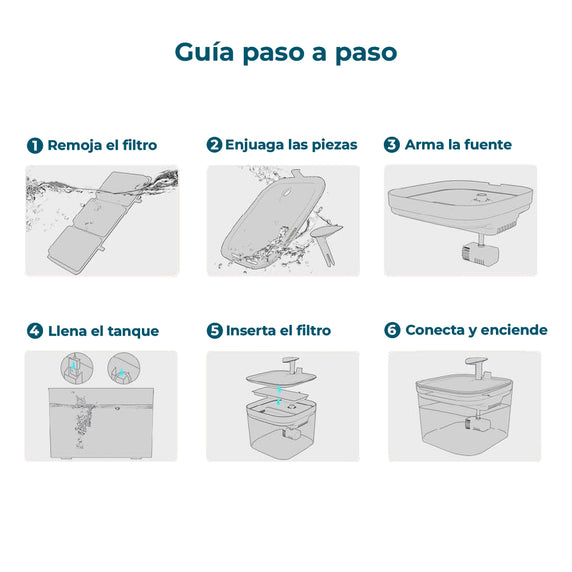 Guía paso a paso

1 Remoja el filtro

2 Enjuaga las piezas

3 Arma la fuente

4 Llena el tanque

5 Inserta el filtro

6 Conecta y enciende