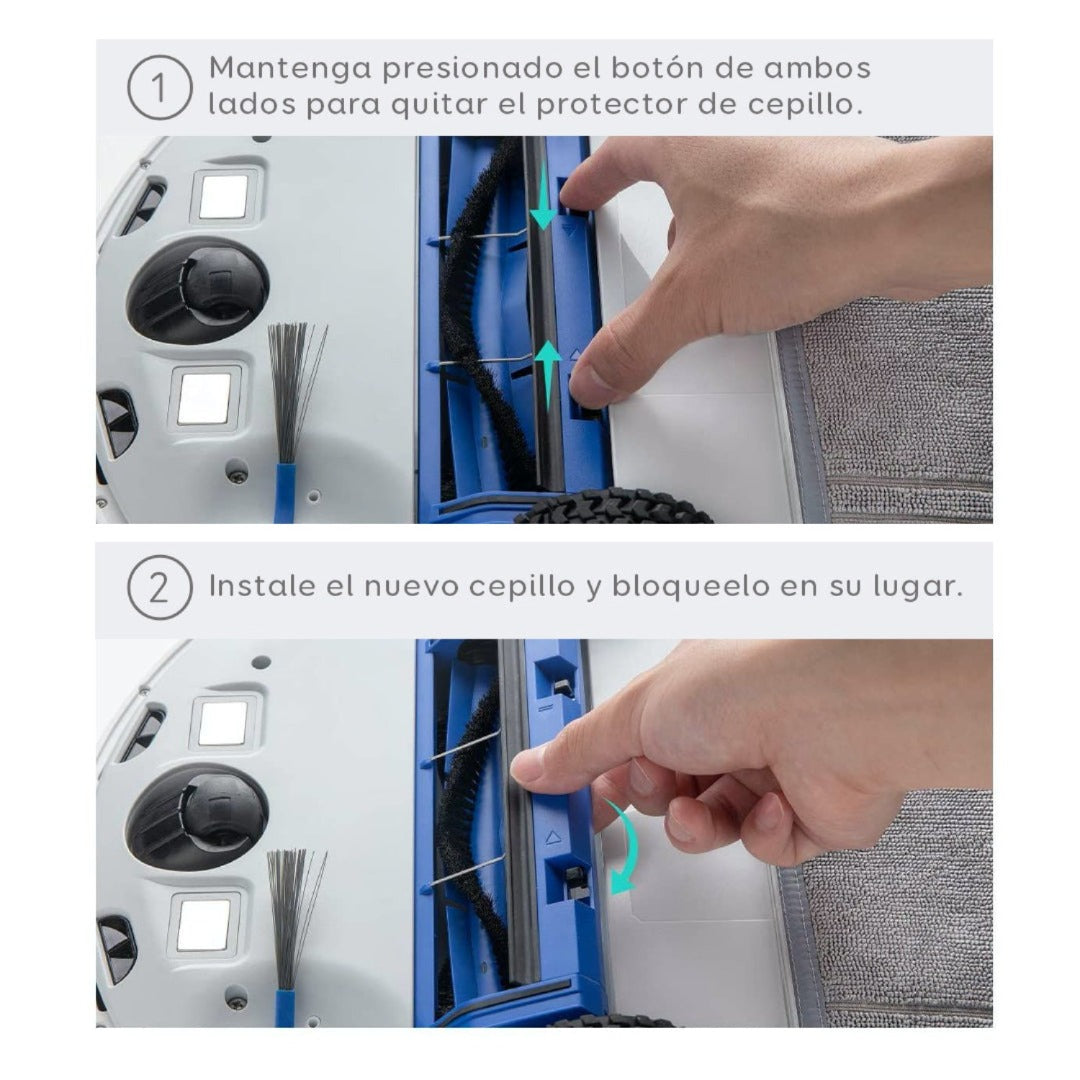 1 Mantenga presionado el botón de ambos lados para quitar el protector de cepillo.

2 Instale el nuevo cepillo y bloqueelo en su lugar.